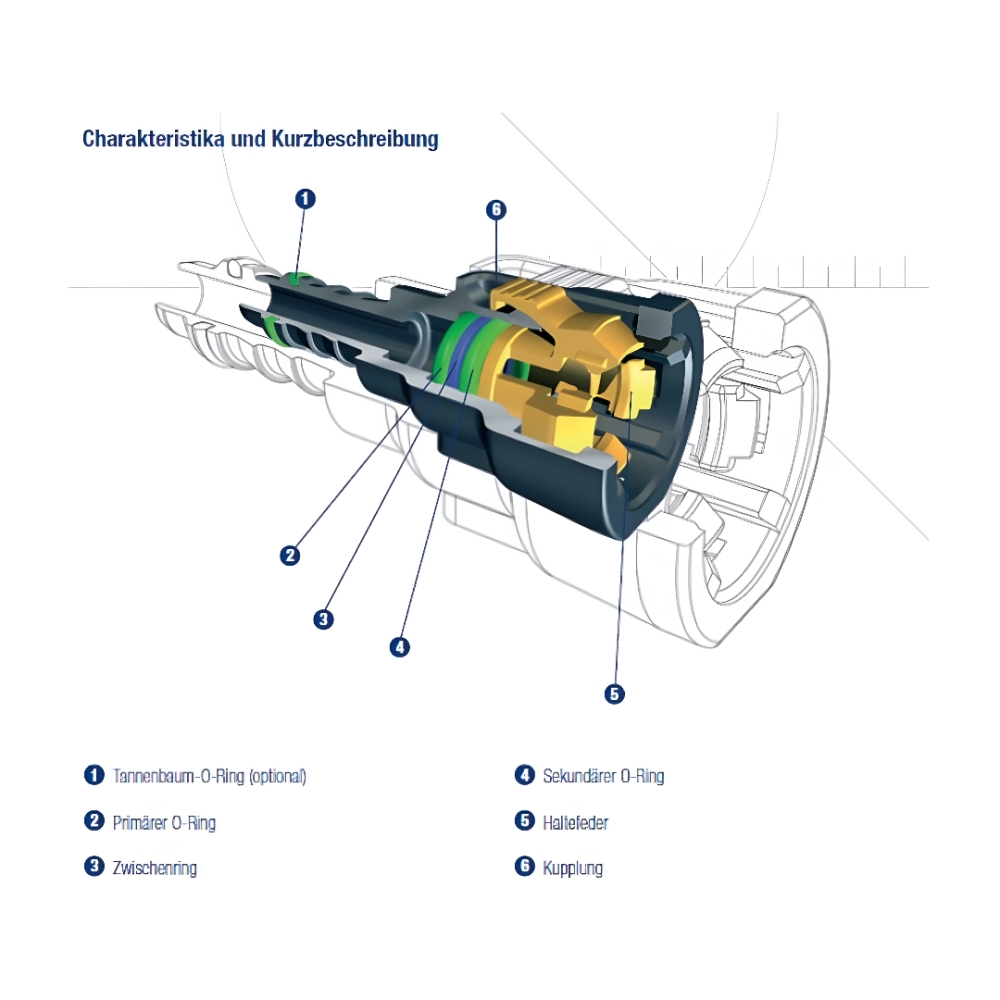 Charakteristika und Kurzbeschreibung

1

6

2

3

4

5

1 Tannenbaum-O-Ring (optional)

2 Primärer O-Ring

3 Zwischenring

4 Sekundärer O-Ring

5 Haltefeder

6 Kupplung