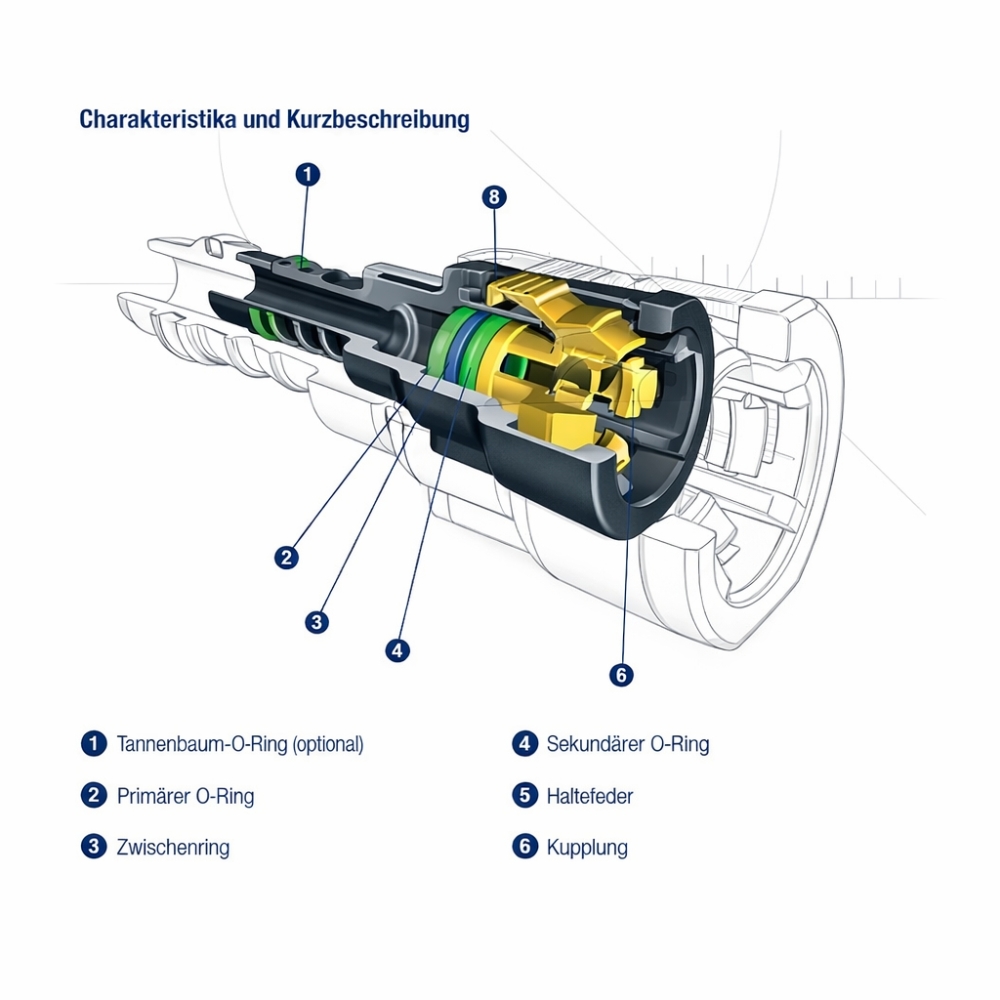 Charakteristika und Kurzbeschreibung

1

8

2

3

4

6

1 Tannenbaum-O-Ring (optional)

2 Primärer O-Ring

3 Zwischenring

4 Sekundärer O-Ring

5 Haltefeder

6 Kupplung